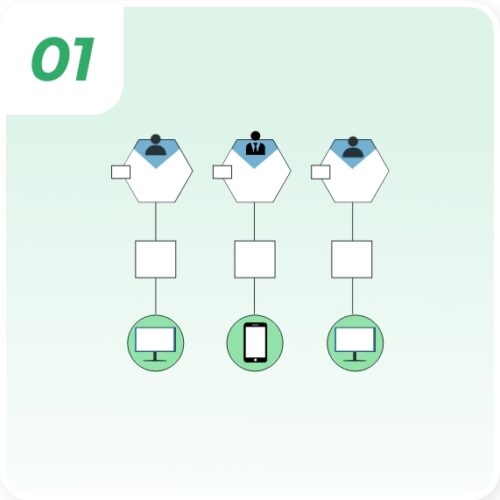 01